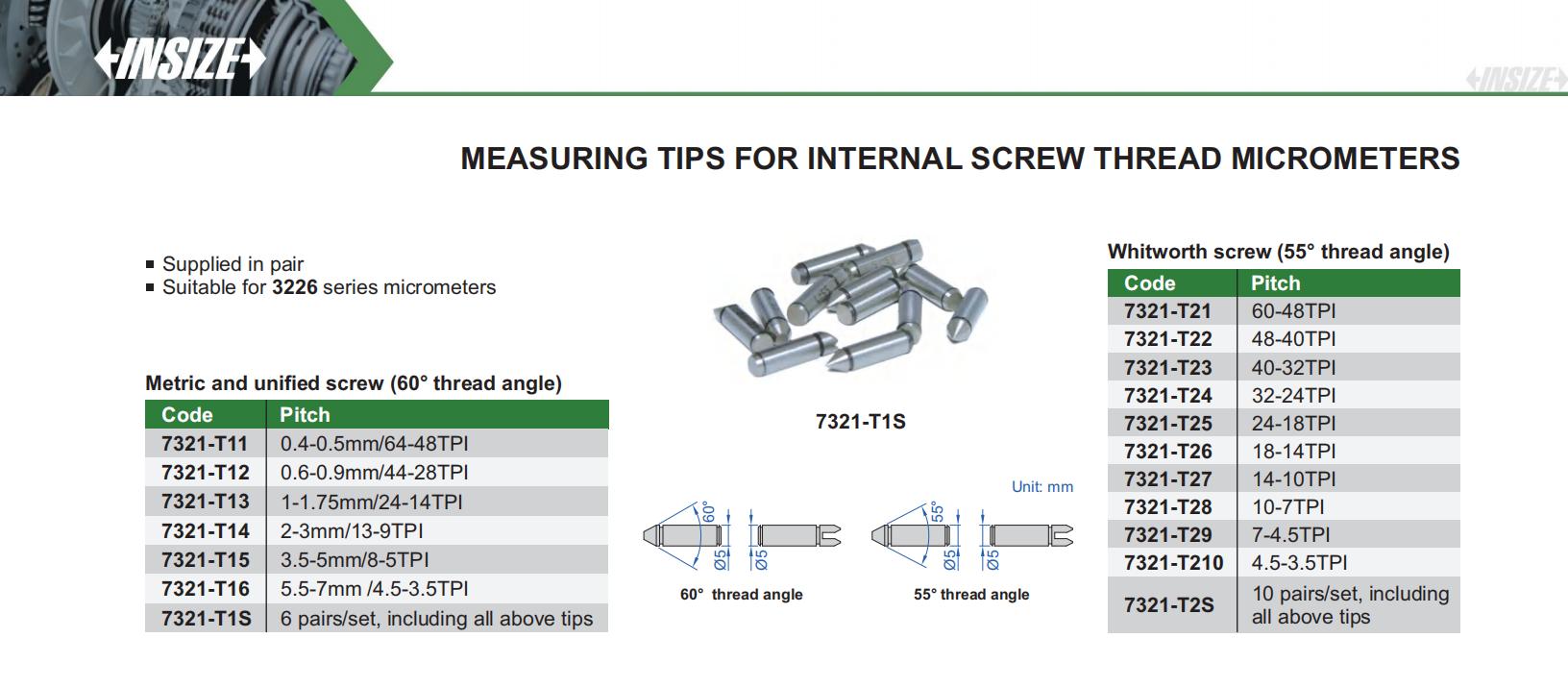 INSIZE

INSIZE

MEASURING TIPS FOR INTERNAL SCREW THREAD MICROMETERS

■ Supplied in pair
■ Suitable for 3226 series micrometers

Metric and unified screw (60° thread angle)

| Code | Pitch |
|---|---|
| 7321-T11 | 0.4-0.5mm/64-48TPI |
| 7321-T12 | 0.6-0.9mm/44-28TPI |
| 7321-T13 | 1-1.75mm/24-14TPI |
| 7321-T14 | 2-3mm/13-9TPI |
| 7321-T15 | 3.5-5mm/8-5TPI |
| 7321-T16 | 5.5-7mm /4.5-3.5TPI |
| 7321-T1S | 6 pairs/set, including all above tips |

7321-T1S

Unit: mm

60°
Ø5
Ø5
60° thread angle

55°
Ø5
Ø5
55° thread angle

Whitworth screw (55° thread angle)

| Code | Pitch |
|---|---|
| 7321-T21 | 60-48TPI |
| 7321-T22 | 48-40TPI |
| 7321-T23 | 40-32TPI |
| 7321-T24 | 32-24TPI |
| 7321-T25 | 24-18TPI |
| 7321-T26 | 18-14TPI |
| 7321-T27 | 14-10TPI |
| 7321-T28 | 10-7TPI |
| 7321-T29 | 7-4.5TPI |
| 7321-T210 | 4.5-3.5TPI |
| 7321-T2S | 10 pairs/set, including all above tips |